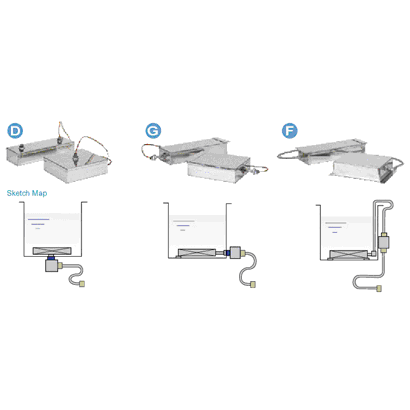 D

G

F

Sketch Map